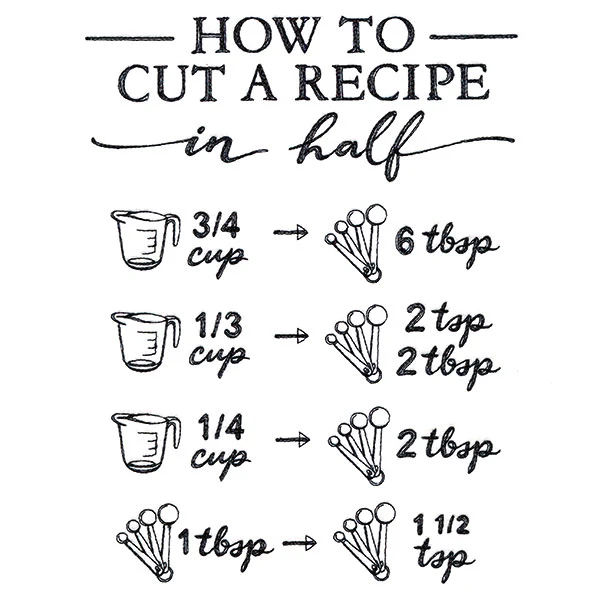 HOW TO CUT A RECIPE in half

3/4 cup → 6 tbsp

1/3 cup → 2 tsp 2 tbsp

1/4 cup → 2 tbsp

1 tbsp → 1 1/2 tsp